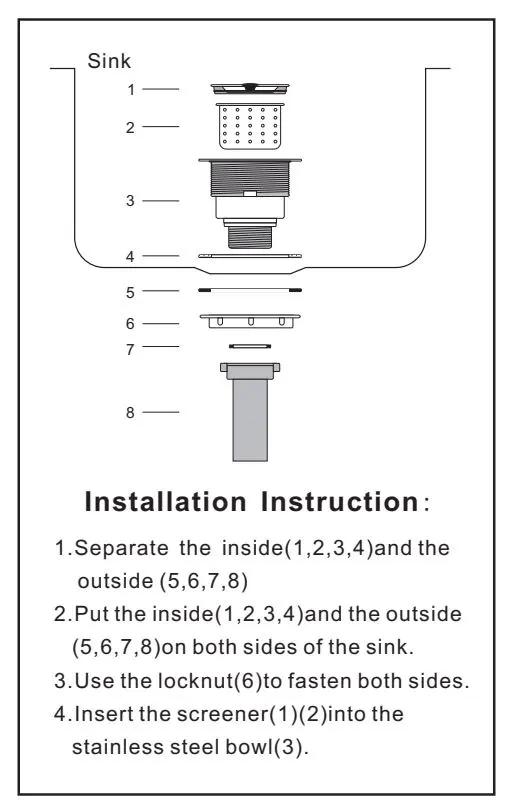 Sink
1
2
3
4
5
6
7
8

Installation Instruction:

1.Separate the inside(1,2,3,4)and the outside (5,6,7,8)

2.Put the inside(1,2,3,4)and the outside (5,6,7,8)on both sides of the sink.

3.Use the locknut(6)to fasten both sides.

4.Insert the screener(1)(2)into the stainless steel bowl(3).